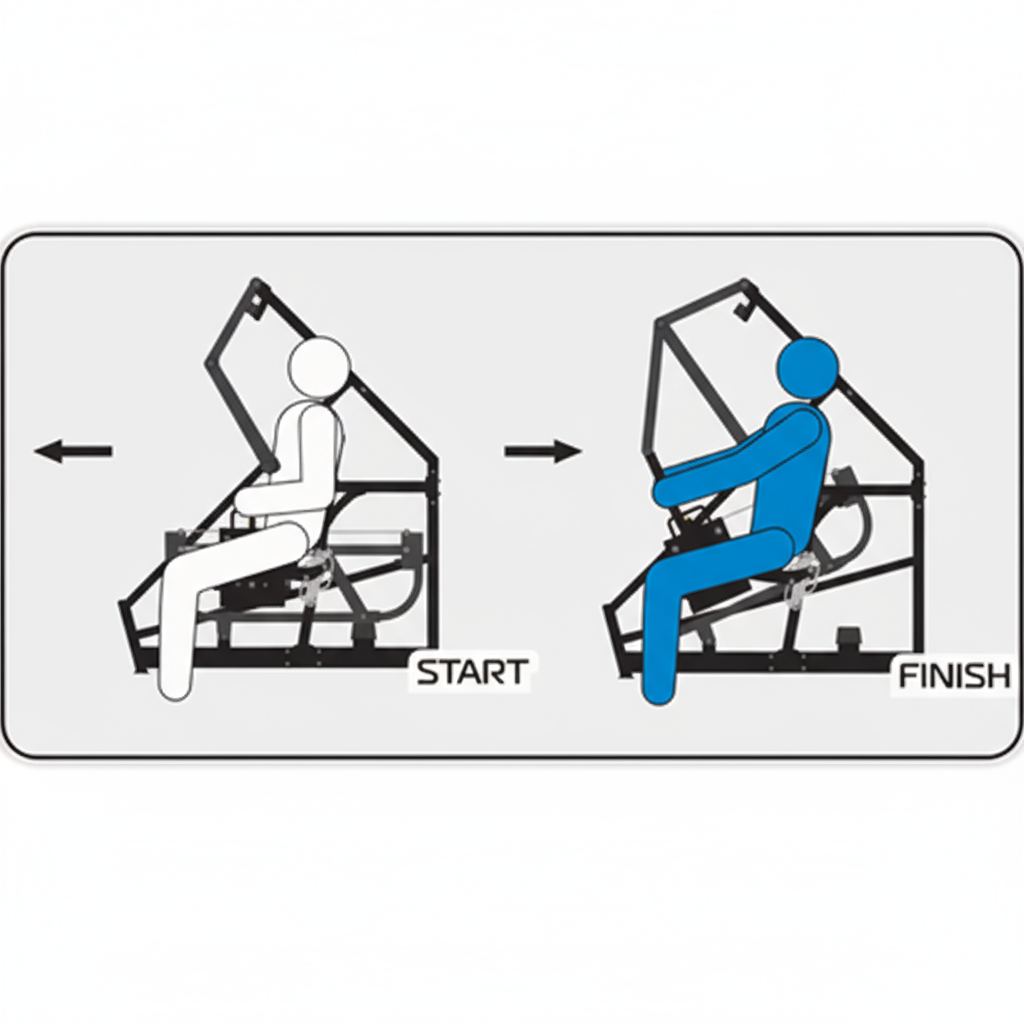 START

FINISH