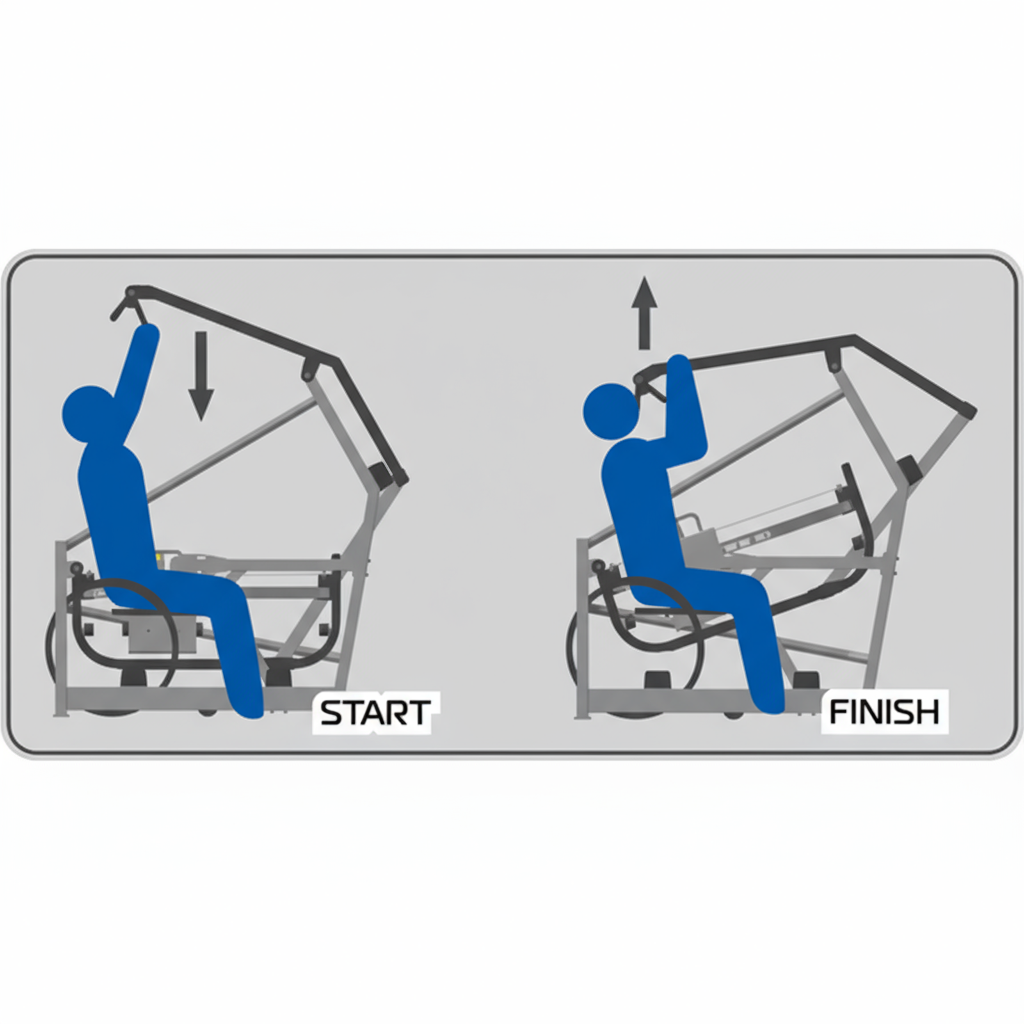 START

FINISH